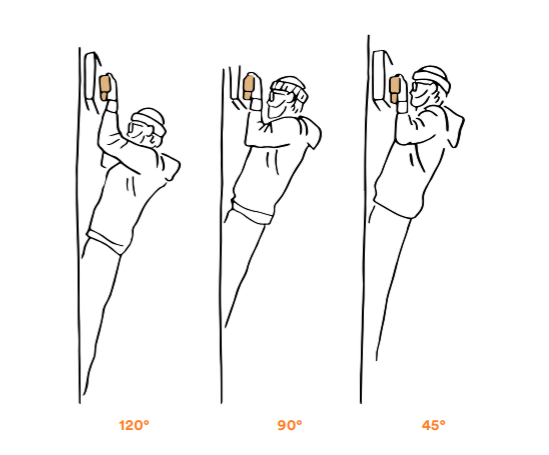 120°

90°

45°